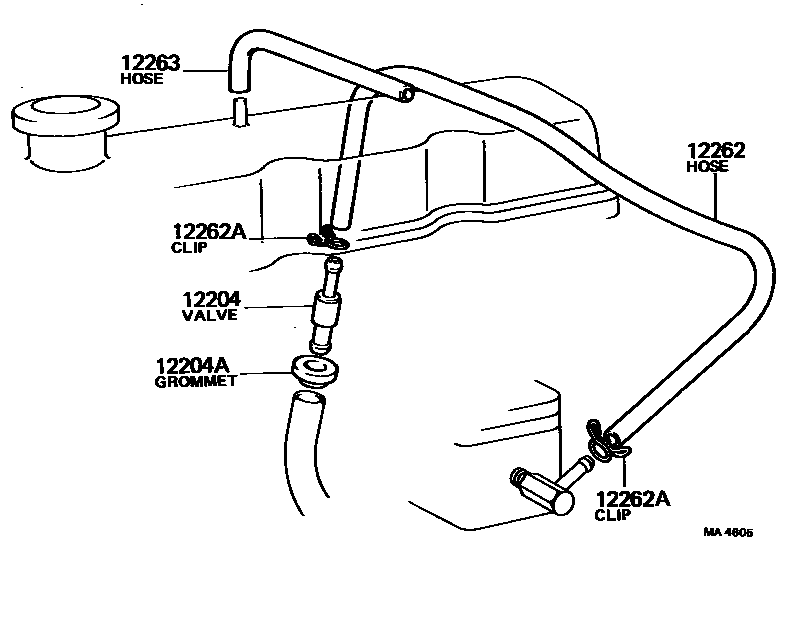 12263
HOSE

12262
HOSE

12262A
CLIP

12204
VALVE

12204A
GROMMET

12262A
CLIP

MA 4605